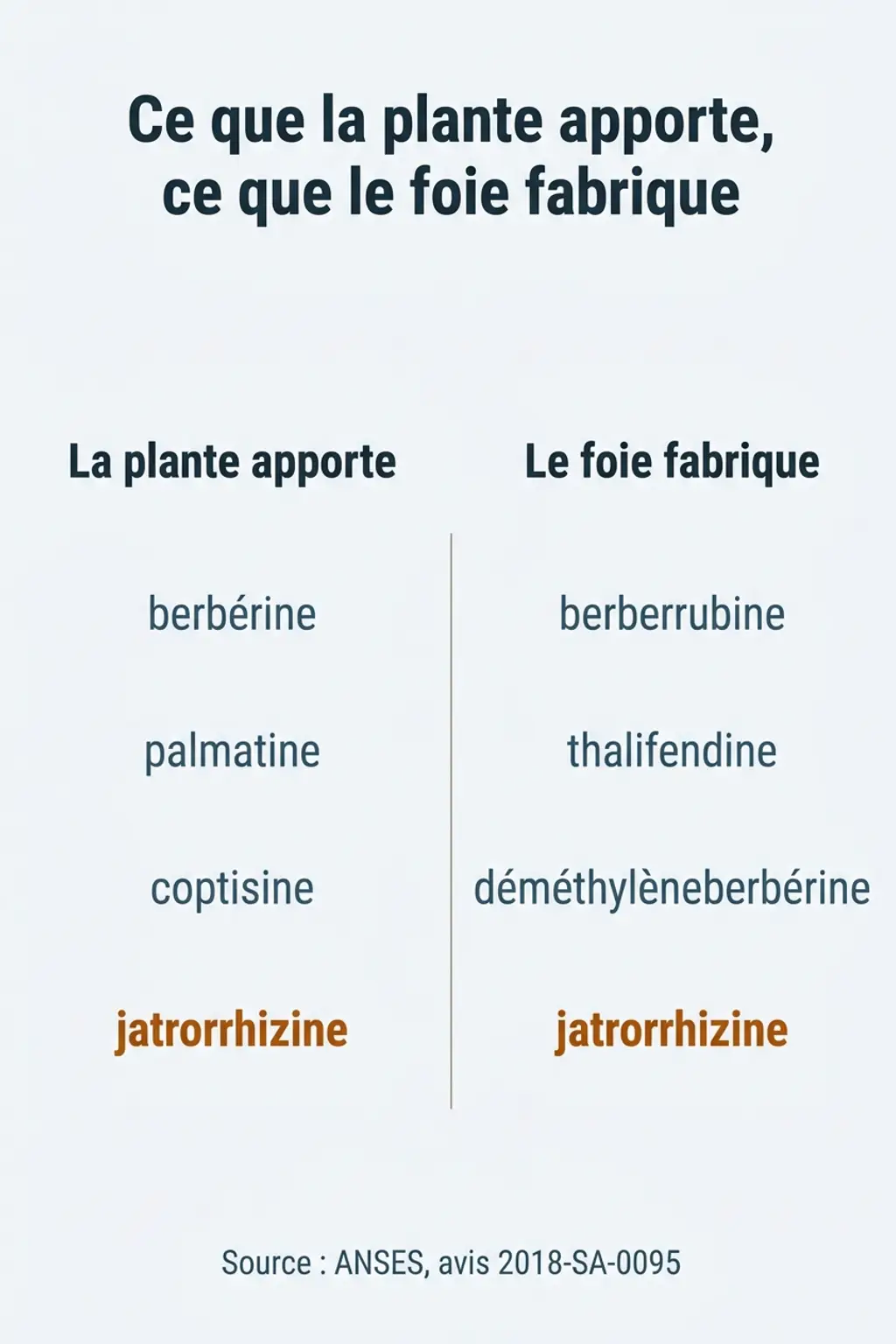 Ce que la plante apporte, ce que le foie fabrique

| La plante apporte | Le foie fabrique |
|---|---|
| berbérine | berberrubine |
| palmatine | thalifendine |
| coptisine | déméthylèneberbérine |
| jatrorrhizine | jatrorrhizine |

Source : ANSES, avis 2018-SA-0095