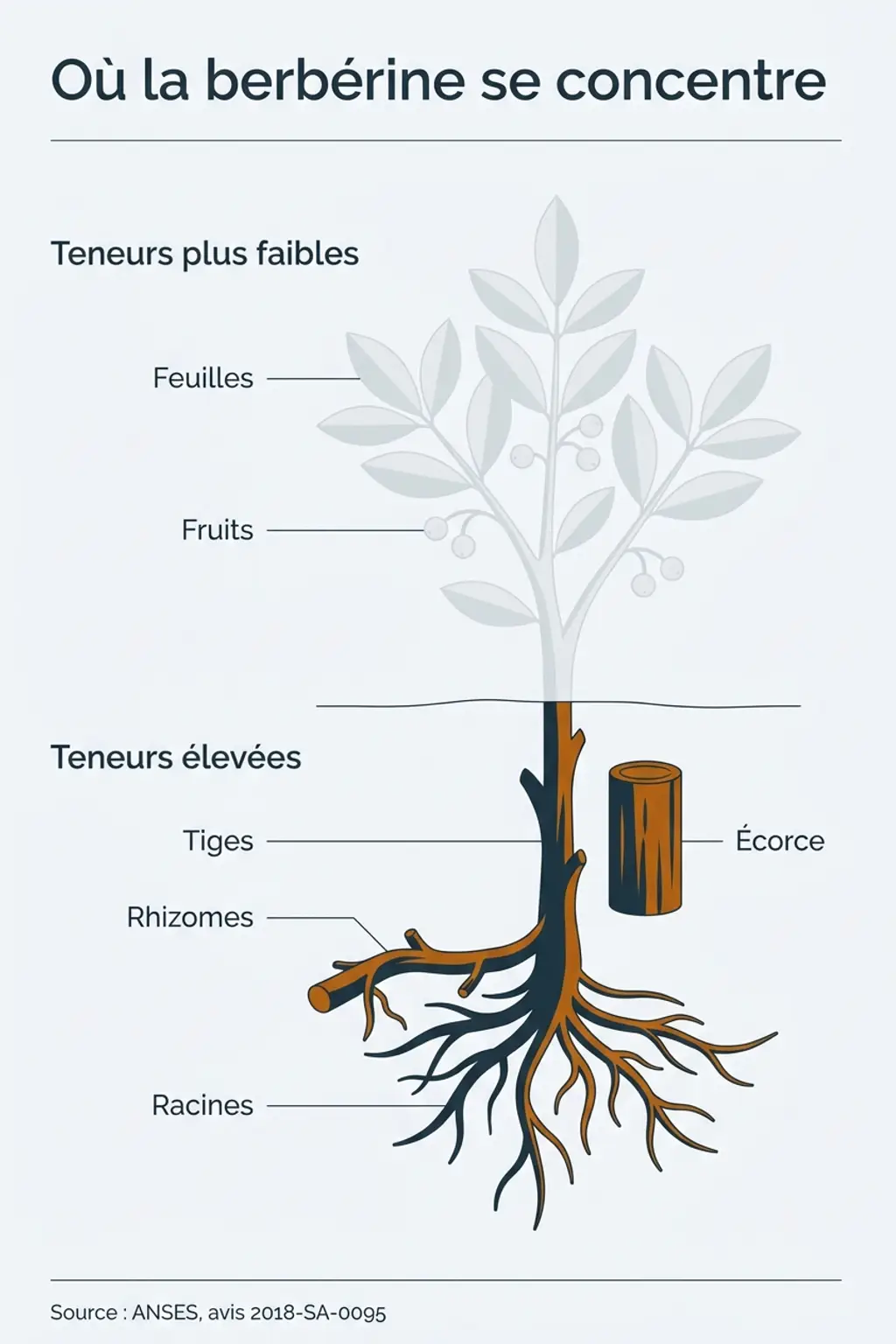 Où la berbérine se concentre

Teneurs plus faibles

Feuilles

Fruits

Teneurs élevées

Tiges

Écorce

Rhizomes

Racines

Source : ANSES, avis 2018-SA-0095