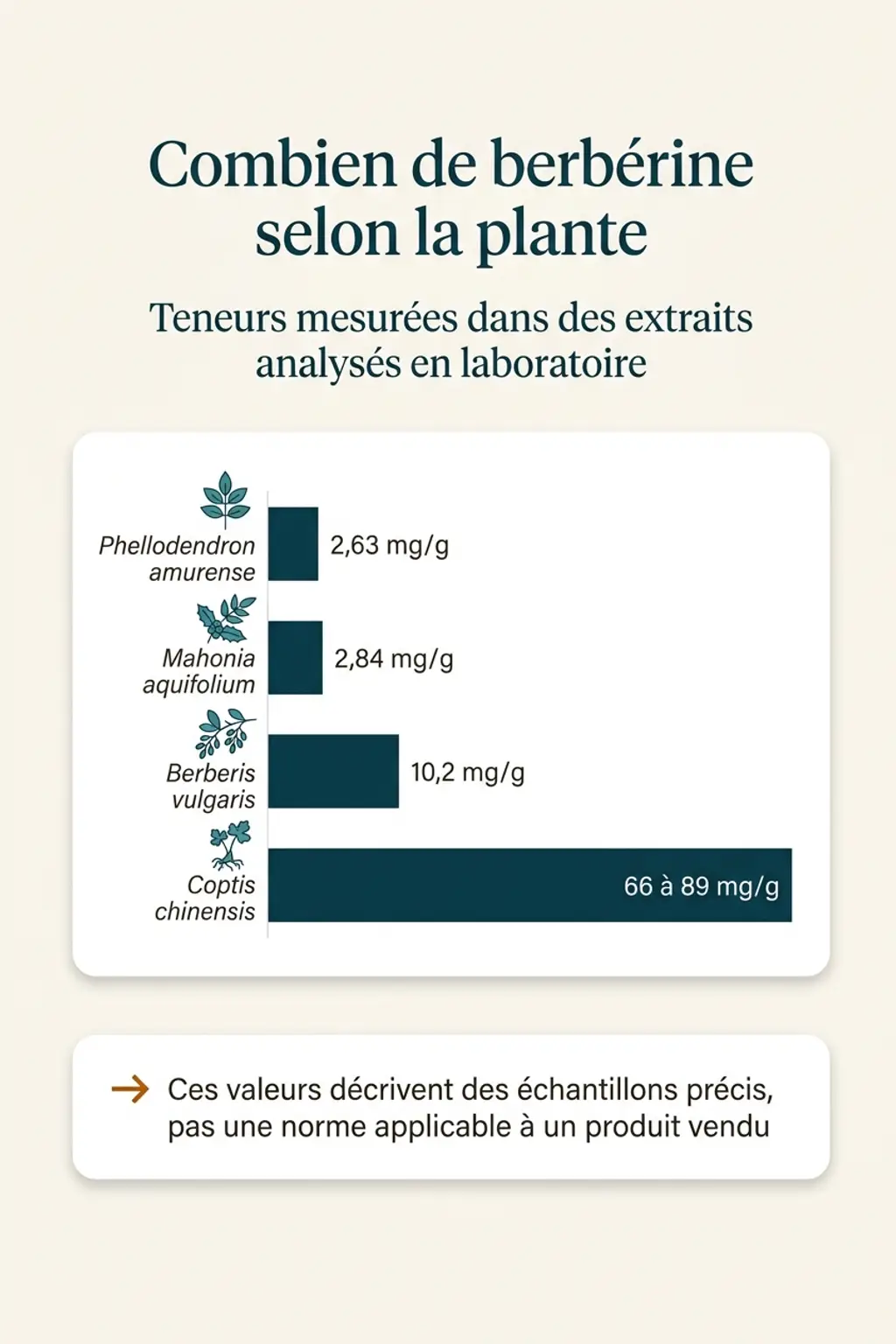 Combien de berbérine selon la plante

Teneurs mesurées dans des extraits analysés en laboratoire

Phellodendron amurense
2,63 mg/g

Mahonia aquifolium
2,84 mg/g

Berberis vulgaris
10,2 mg/g

Coptis chinensis
66 à 89 mg/g

→ Ces valeurs décrivent des échantillons précis, pas une norme applicable à un produit vendu