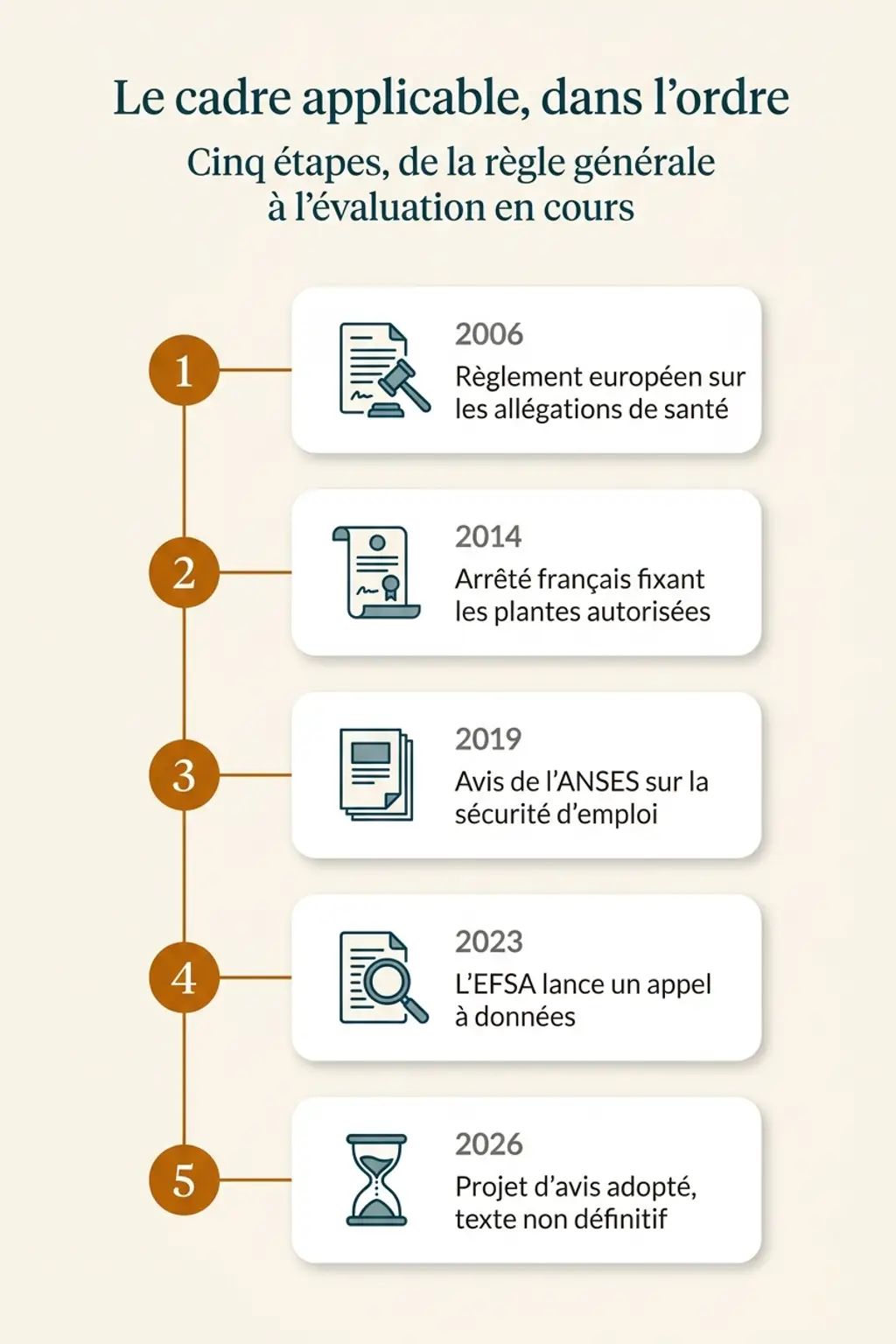 Le cadre applicable, dans l’ordre

Cinq étapes, de la règle générale à l’évaluation en cours

1

2006

Règlement européen sur les allégations de santé

2

2014

Arrêté français fixant les plantes autorisées

3

2019

Avis de l’ANSES sur la sécurité d’emploi

4

2023

L’EFSA lance un appel à données

5

2026

Projet d’avis adopté, texte non définitif