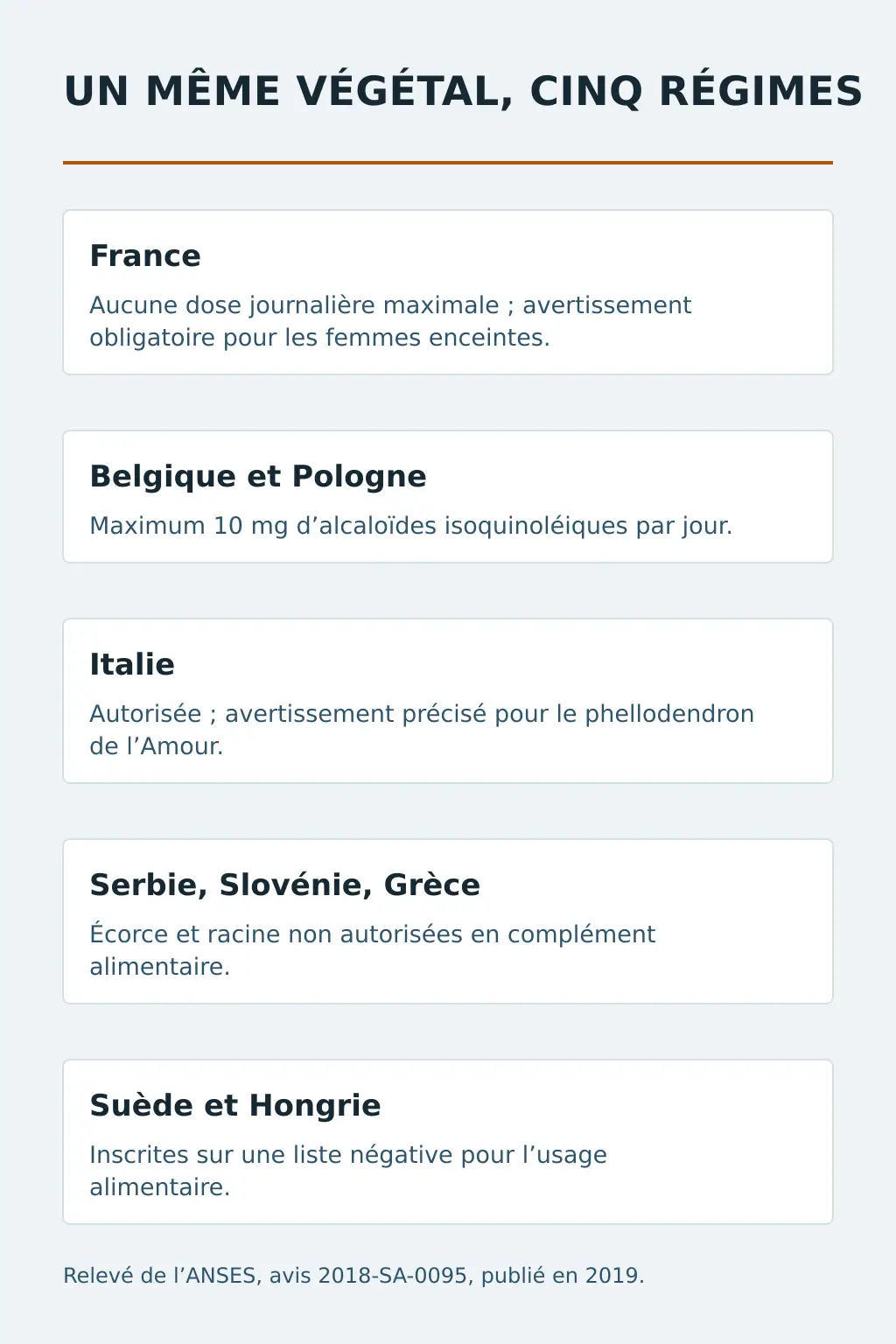 UN MÊME VÉGÉTAL, CINQ RÉGIMES

France

Aucune dose journalière maximale ; avertissement obligatoire pour les femmes enceintes.

Belgique et Pologne

Maximum 10 mg d'alcaloïdes isoquinoléiques par jour.

Italie

Autorisée ; avertissement précisé pour le phellodendron de l'Amour.

Serbie, Slovénie, Grèce

Écorce et racine non autorisées en complément alimentaire.

Suède et Hongrie

Inscrites sur une liste négative pour l'usage alimentaire.

Relevé de l'ANSES, avis 2018-SA-0095, publié en 2019.